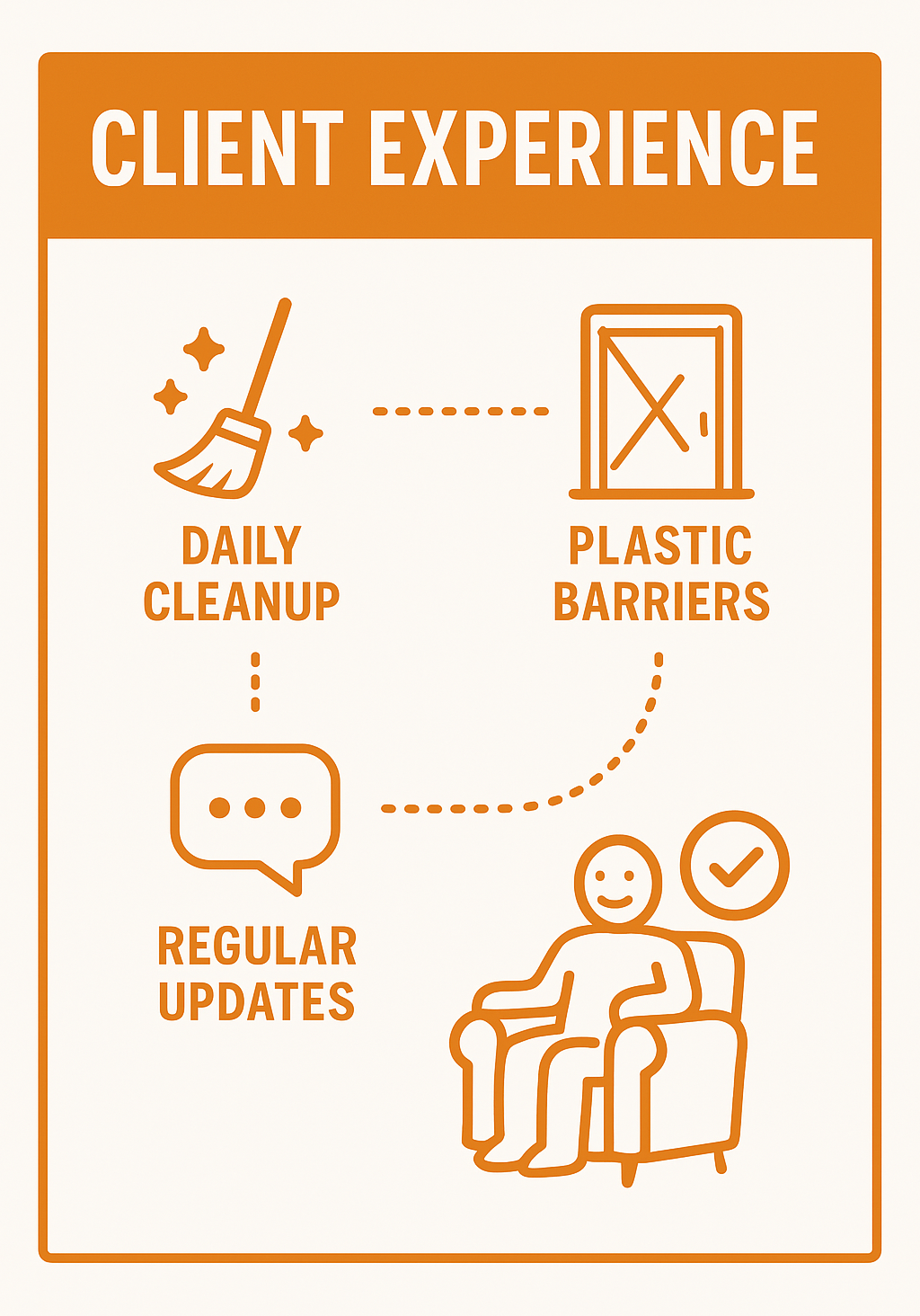 CLIENT EXPERIENCE

DAILY CLEANUP

PLASTIC BARRIERS

REGULAR UPDATES