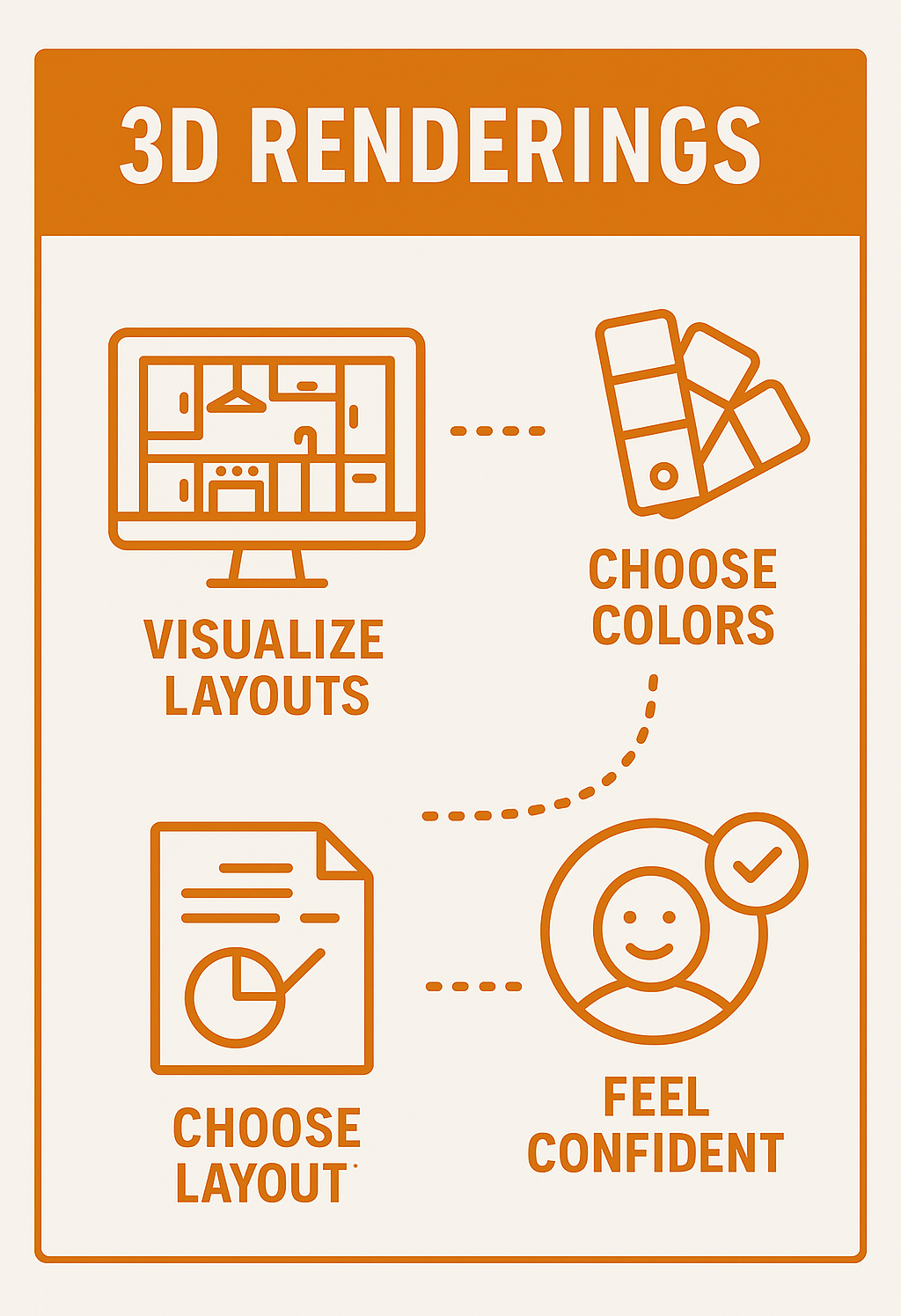 3D RENDERINGS

VISUALIZE LAYOUTS

CHOOSE COLORS

CHOOSE LAYOUT

FEEL CONFIDENT